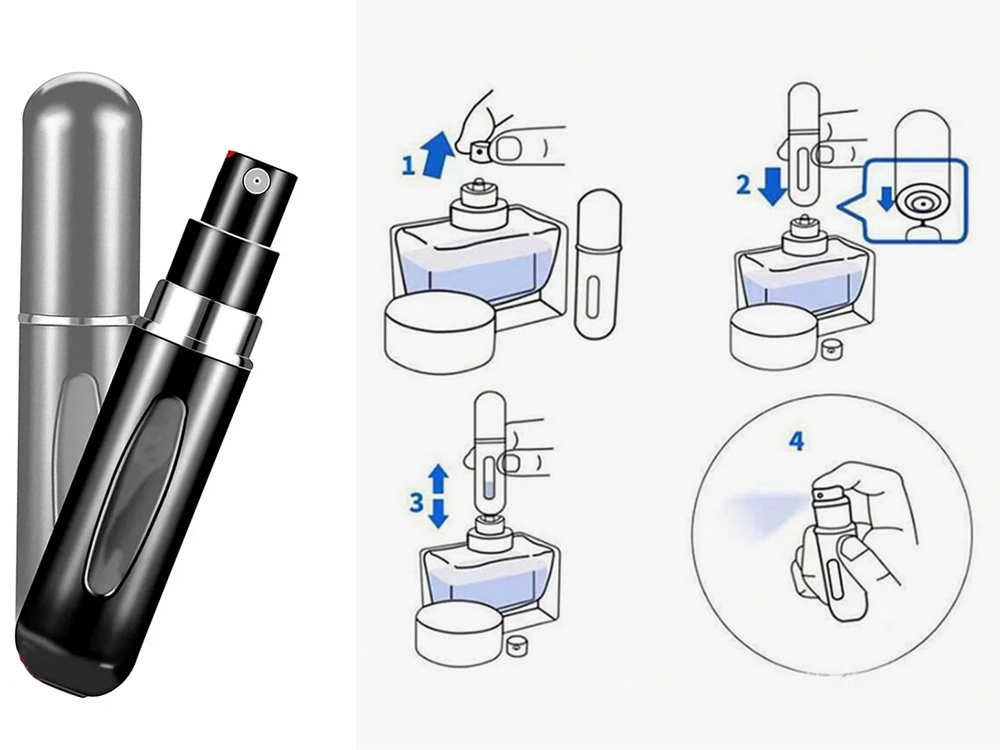 1
2
3
4