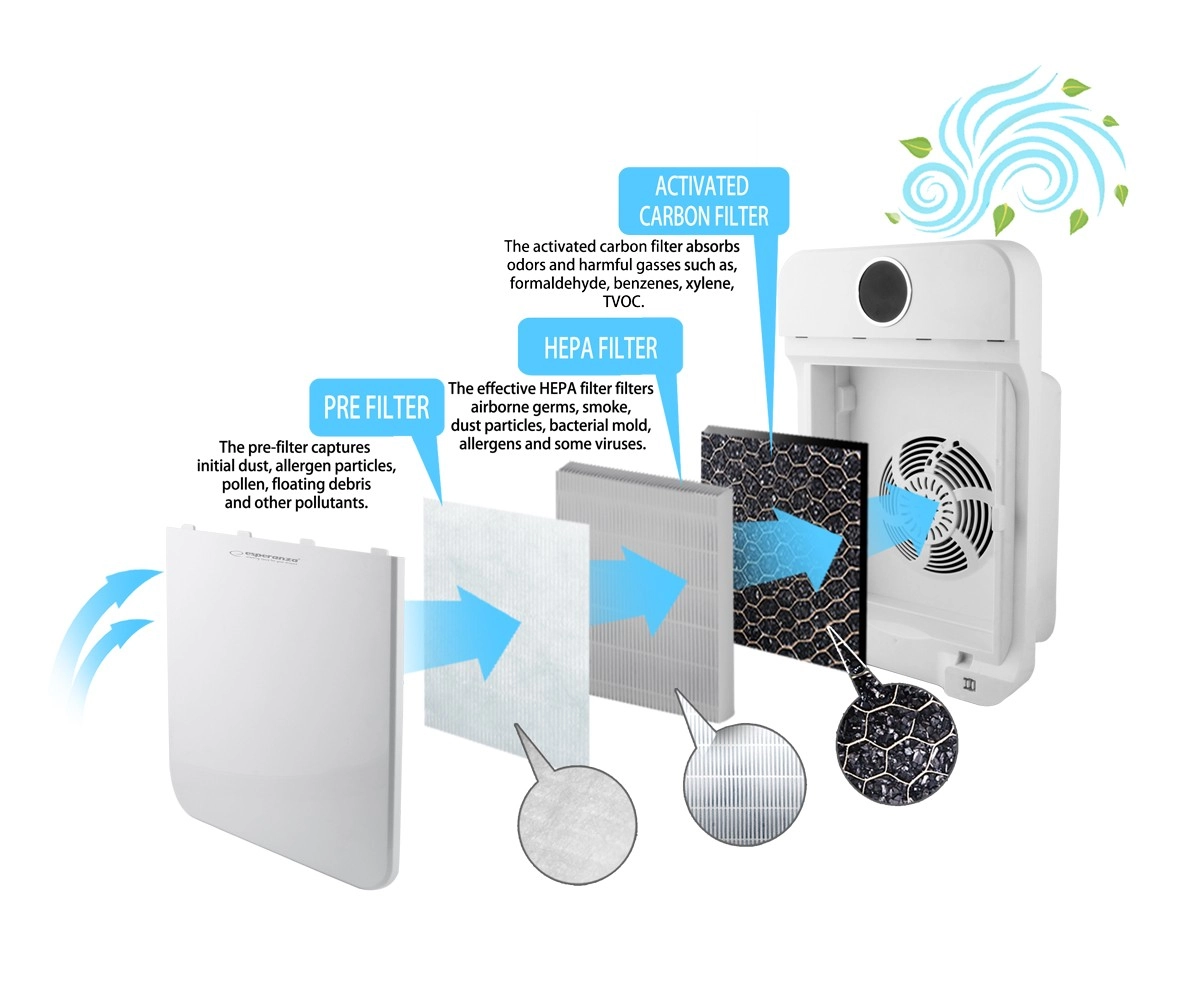 ACTIVATED CARBON FILTER

The activated carbon filter absorbs odors and harmful gasses such as, formaldehyde, benzenes, xylene, TVOC.

HEPA FILTER

The effective HEPA filter filters airborne germs, smoke, dust particles, bacterial mold, allergens and some viruses.

PRE FILTER

The pre-filter captures initial dust, allergen particles, pollen, floating debris and other pollutants.

esperanza