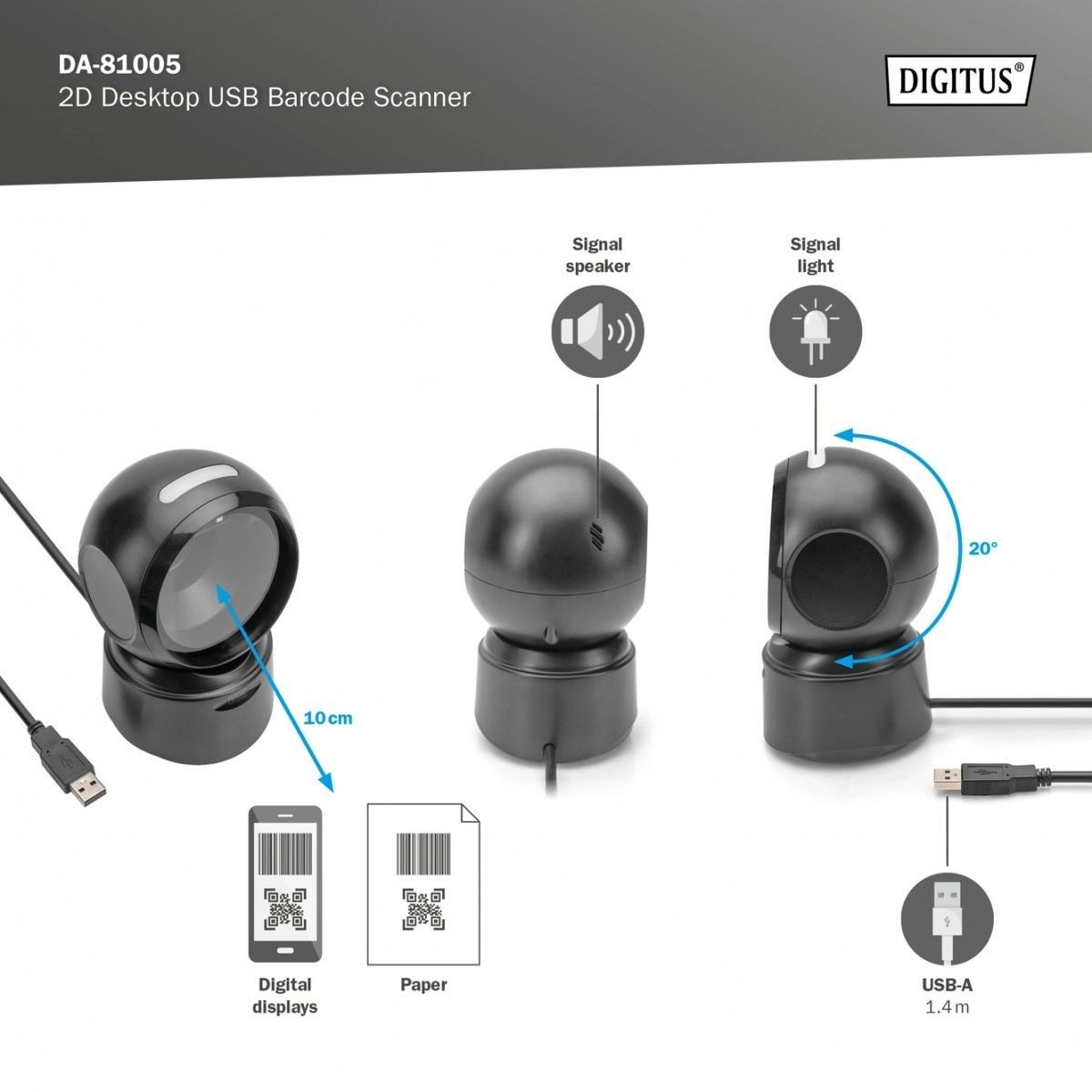 DA-81005
2D Desktop USB Barcode Scanner

DIGITUS®

Signal speaker

Signal light

20°

10 cm

Digital displays

Paper

USB-A
1.4 m