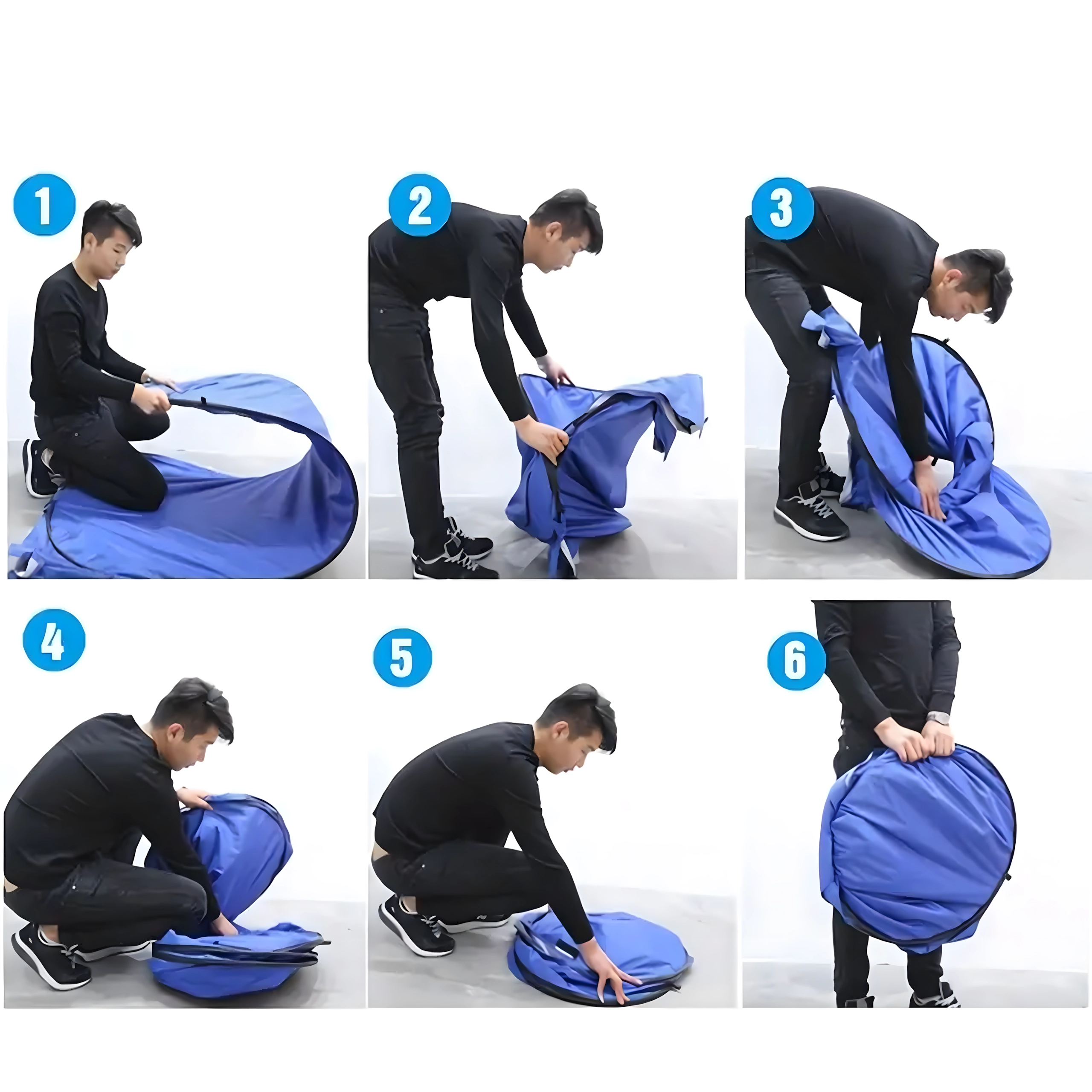 1

2

3

4

5

6