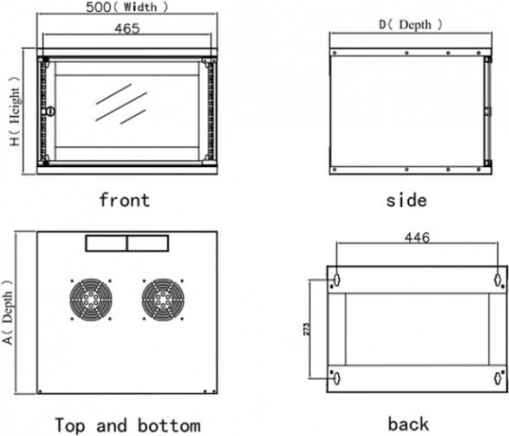 500( Width )
465
H( Height )
front
D( Depth )
side
A( Depth )
Top and bottom
446
273
back