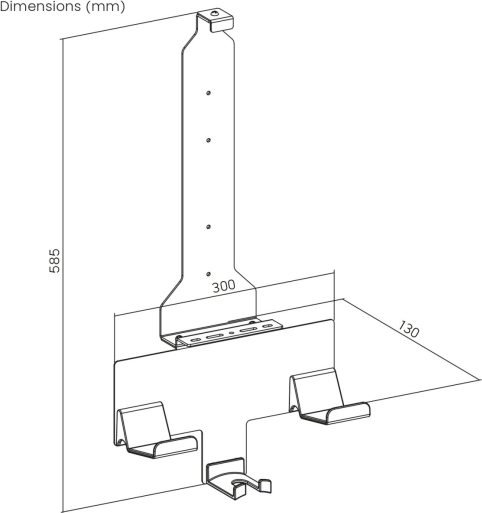 Dimensions (mm)

585

300

130